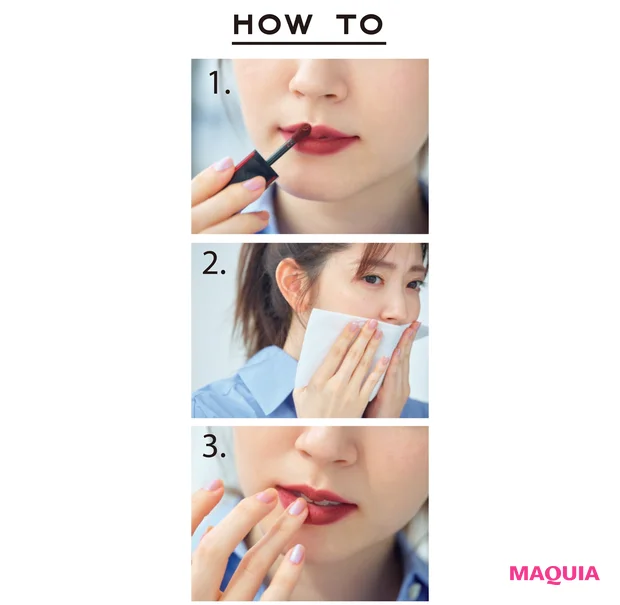 HOW TO

1.

2.

3.

MAQUIA