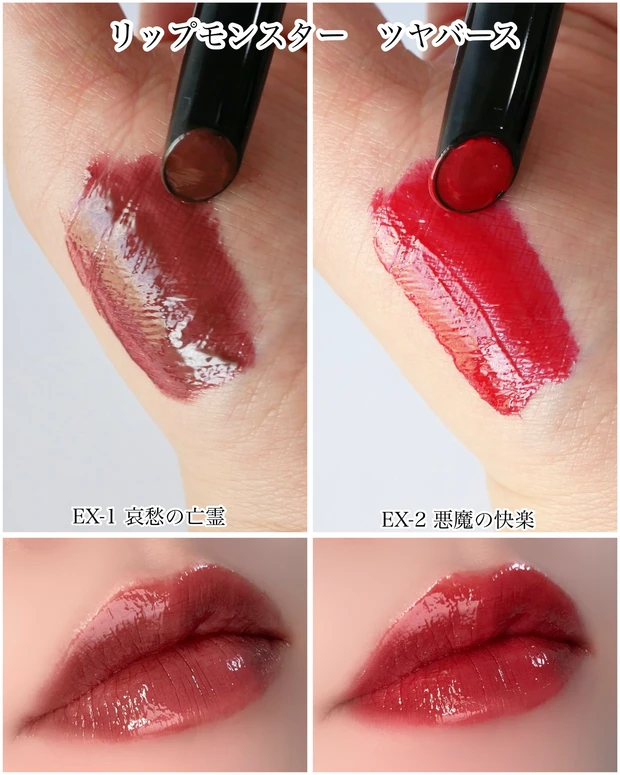 リップモンスター　ツヤバース

EX-1 哀愁の亡霊

EX-2 悪魔の快楽