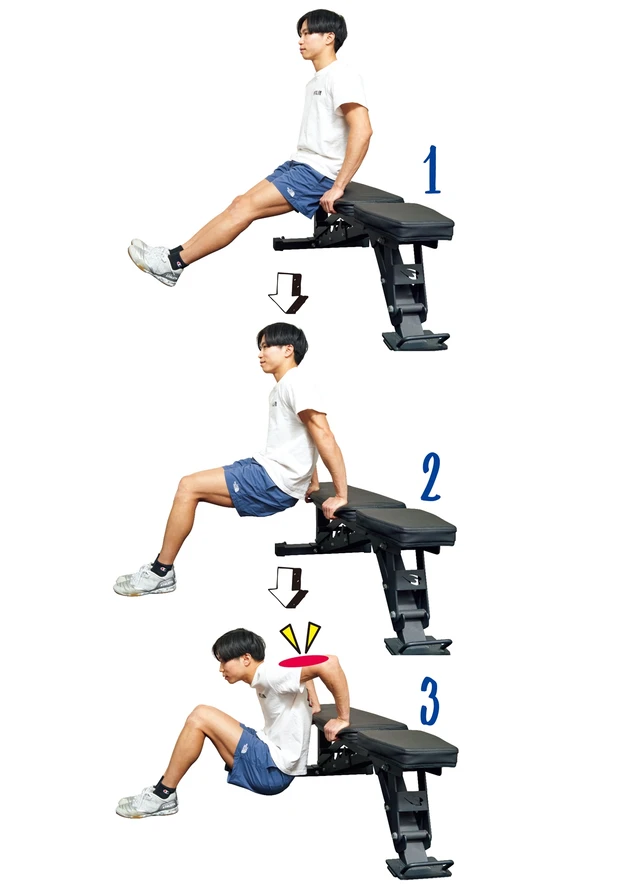 1

2

3