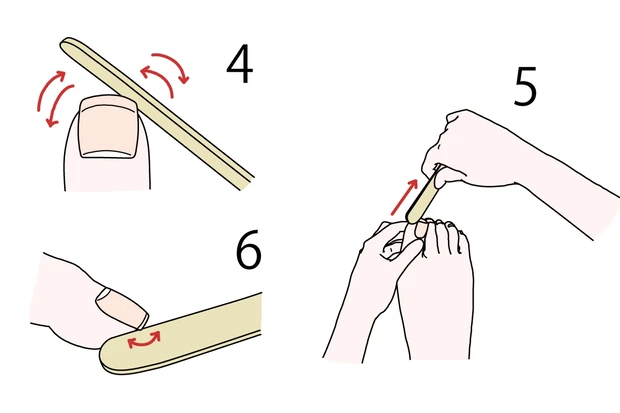 4

5

6