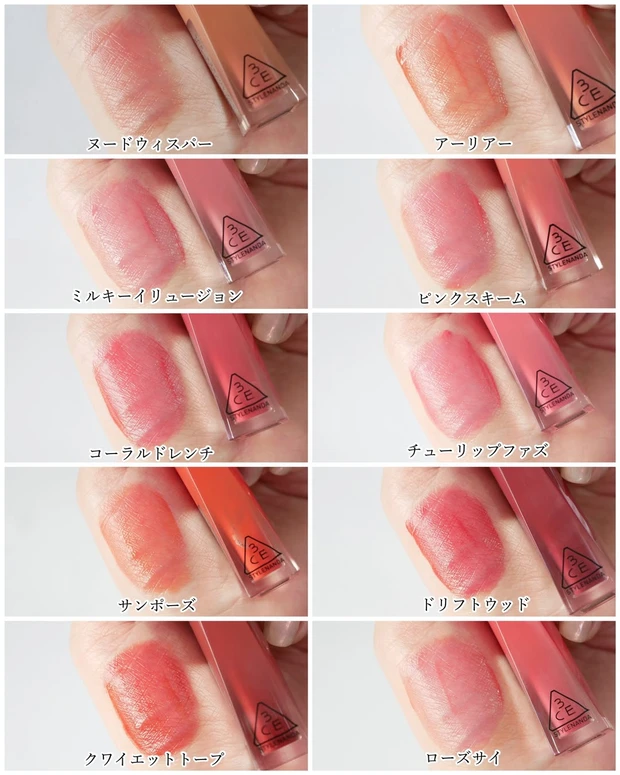 3CE STYLENANDA
ヌードウィスパー

3CE STYLENANDA
アーリアー

3CE STYLENANDA
ミルキーイリュージョン

3CE STYLENANDA
ピンクスキーム

3CE STYLENANDA
コーラルドレンチ

3CE STYLENANDA
チューリップファズ

3CE STYLENANDA
サンポーズ

3CE STYLENANDA
ドリフトウッド

3CE STYLENANDA
クワイエットトープ

3CE STYLENANDA
ローズサイ