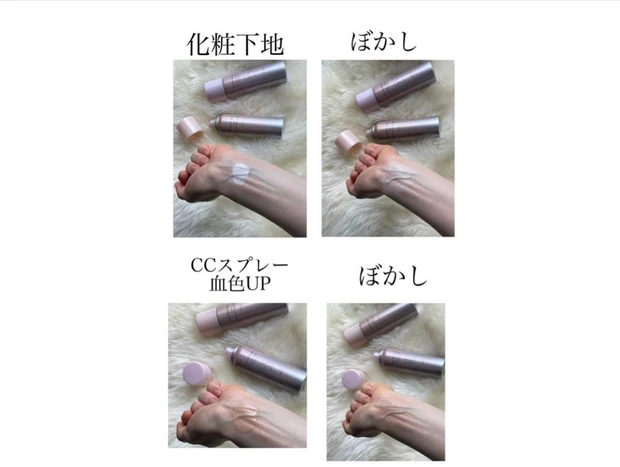 化粧下地

ぼかし

CCスプレー
血色UP

ぼかし