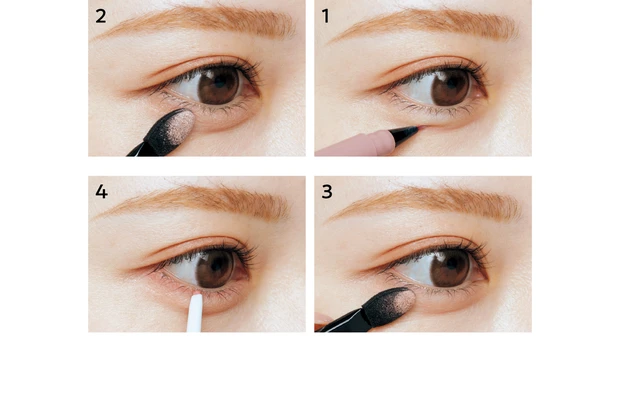 2

1

4

3