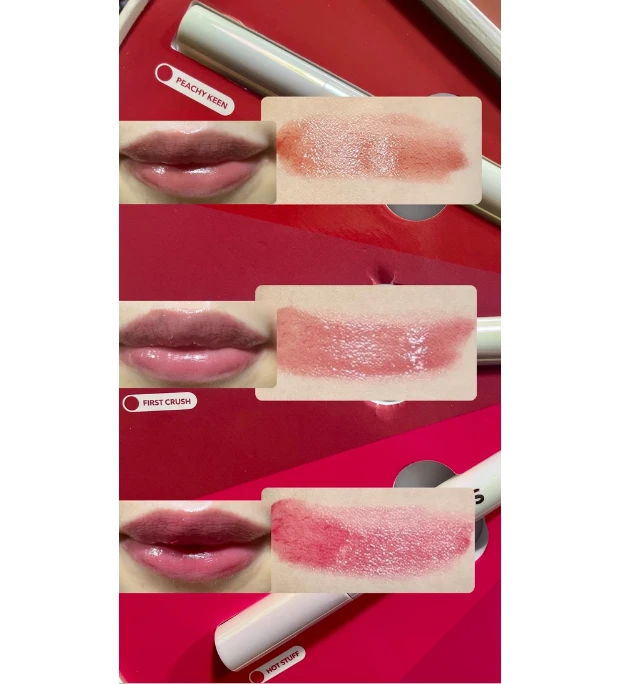 PEACHY KEEN

FIRST CRUSH

HOT STUFF