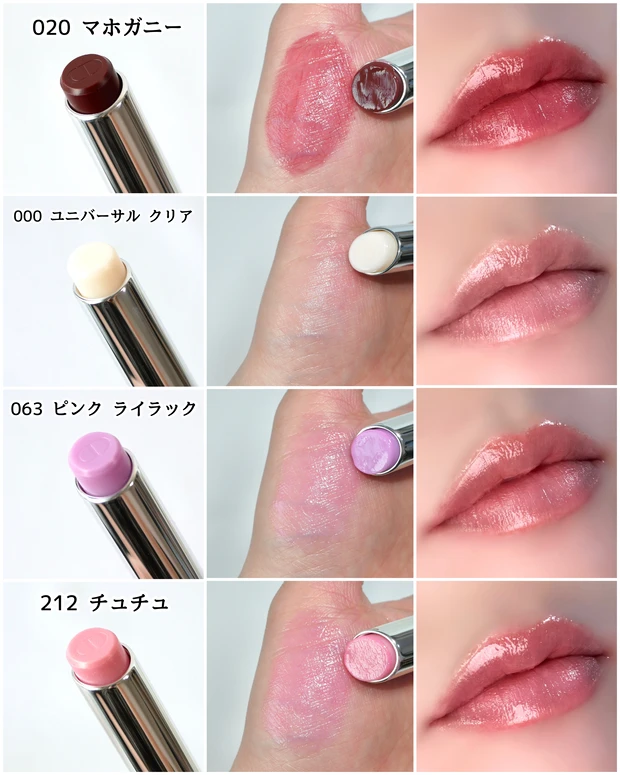 020 マホガニー

000 ユニバーサル クリア

063 ピンク ライラック

212 チュチュ