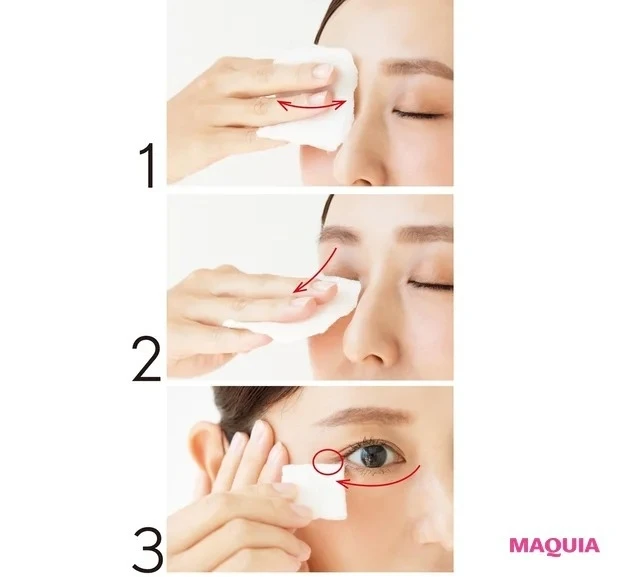 1
2
3
MAQUIA