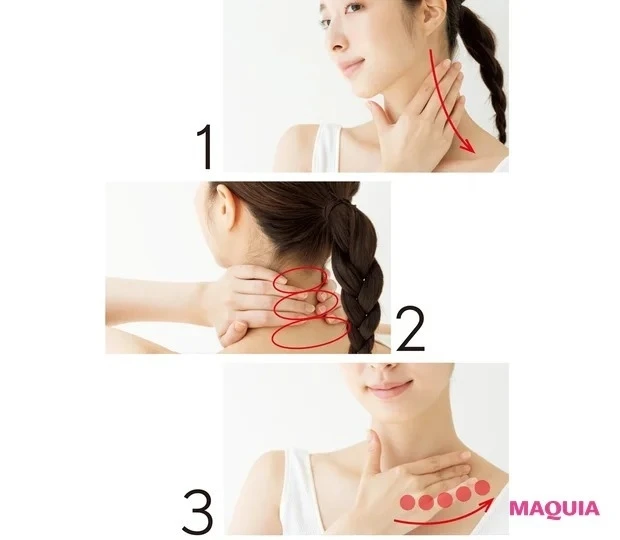 1

2

3

MAQUIA