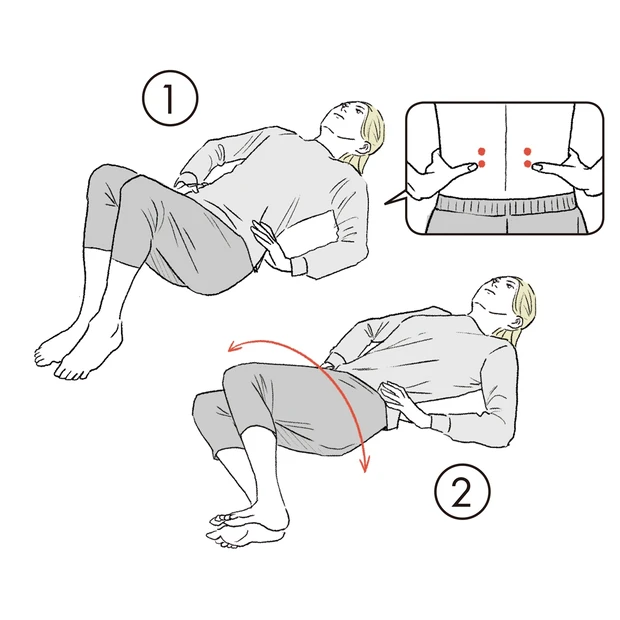 ①

②