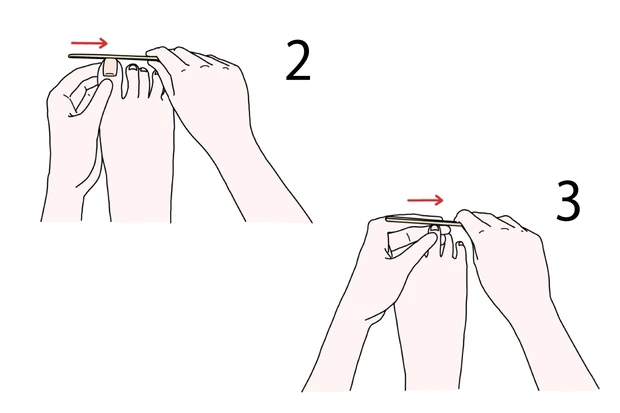 2

3