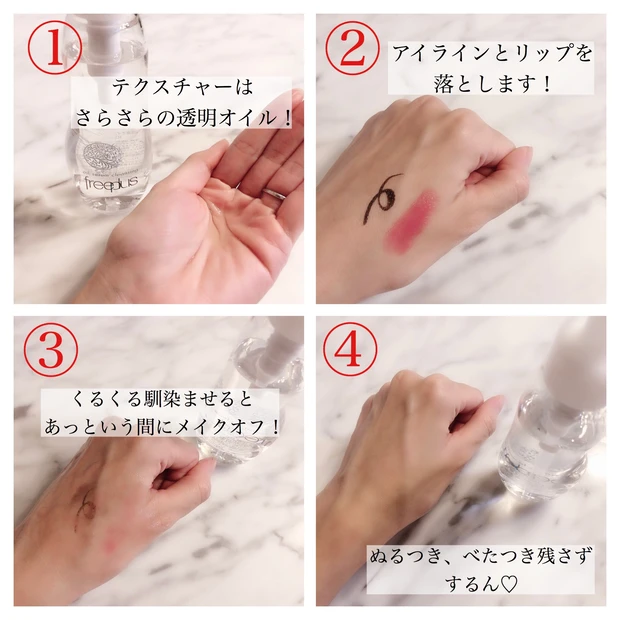 ①
テクスチャーは
さらさらの透明オイル！

freeplus

②
アイラインとリップを
落とします！

③
くるくる馴染ませると
あっという間にメイクオフ！

④
ぬるつき、べたつき残さず
するん♡