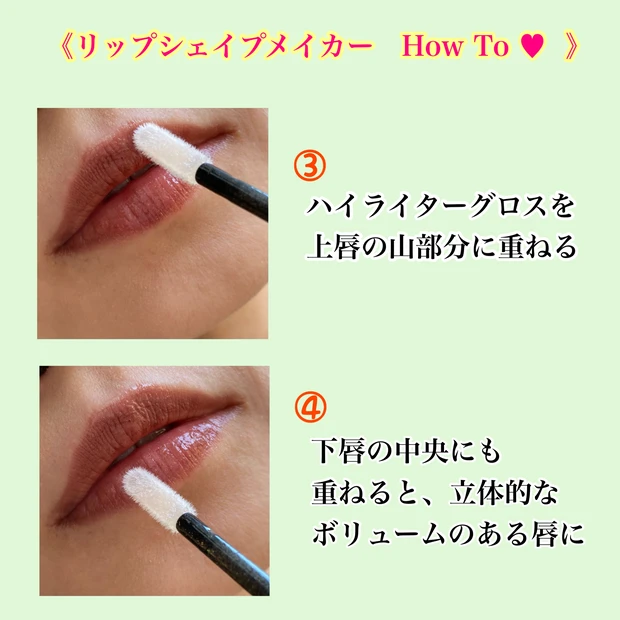 《リップシェイプメイカー　How To ♥ 》

③
ハイライターグロスを
上唇の山部分に重ねる

④
下唇の中央にも
重ねると、立体的な
ボリュームのある唇に